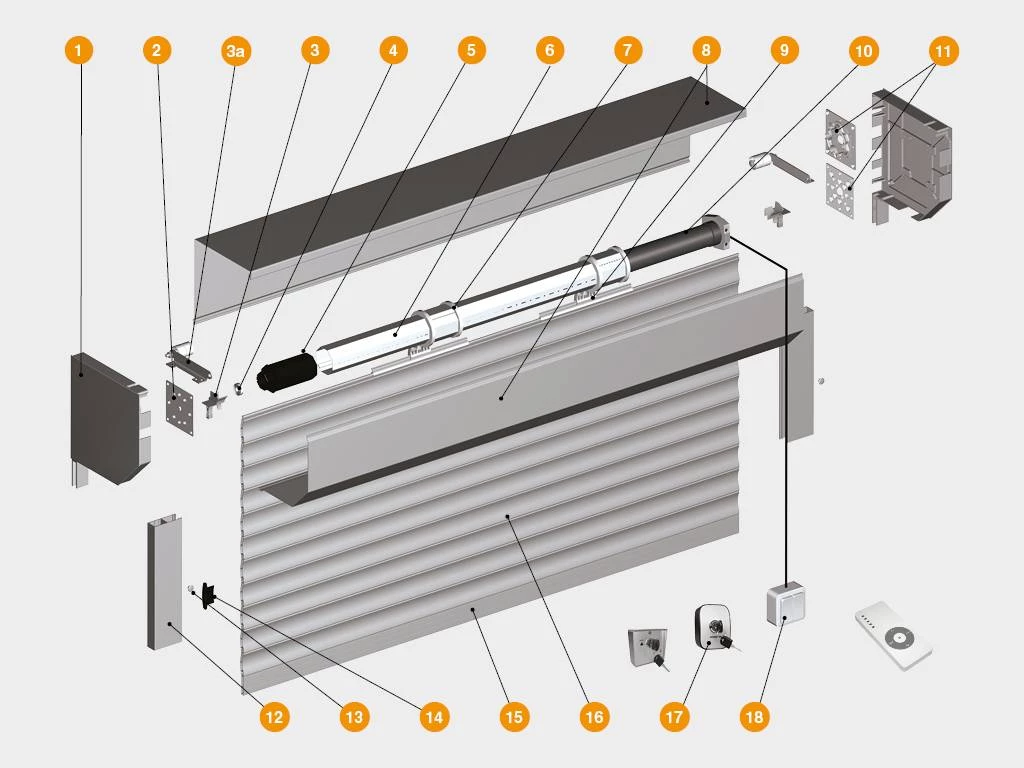 1 2 3a 3 4 5 6 7 8 9 10 11

12 13 14 15 16 17 18